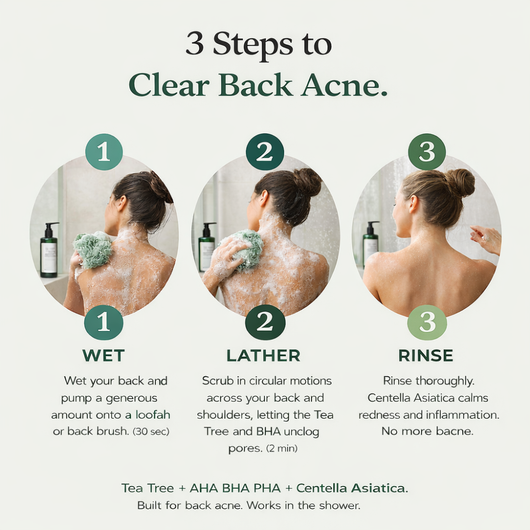 3 Steps to
Clear Back Acne.

1

1

WET

Wet your back and pump a generous amount onto a loofah or back brush. (30 sec)

2

2

LATHER

Scrub in circular motions across your back and shoulders, letting the Tea Tree and BHA unclog pores. (2 min)

3

3

RINSE

Rinse thoroughly. Centella Asiatica calms redness and inflammation. No more bacne.

Tea Tree + AHA BHA PHA + Centella Asiatica.
Built for back acne. Works in the shower.